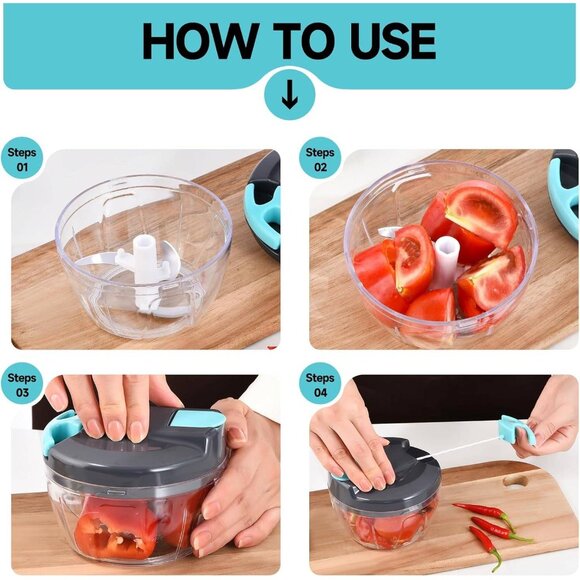 HOW TO USE

↓

Steps 01

Steps 02

Steps 03

Steps 04